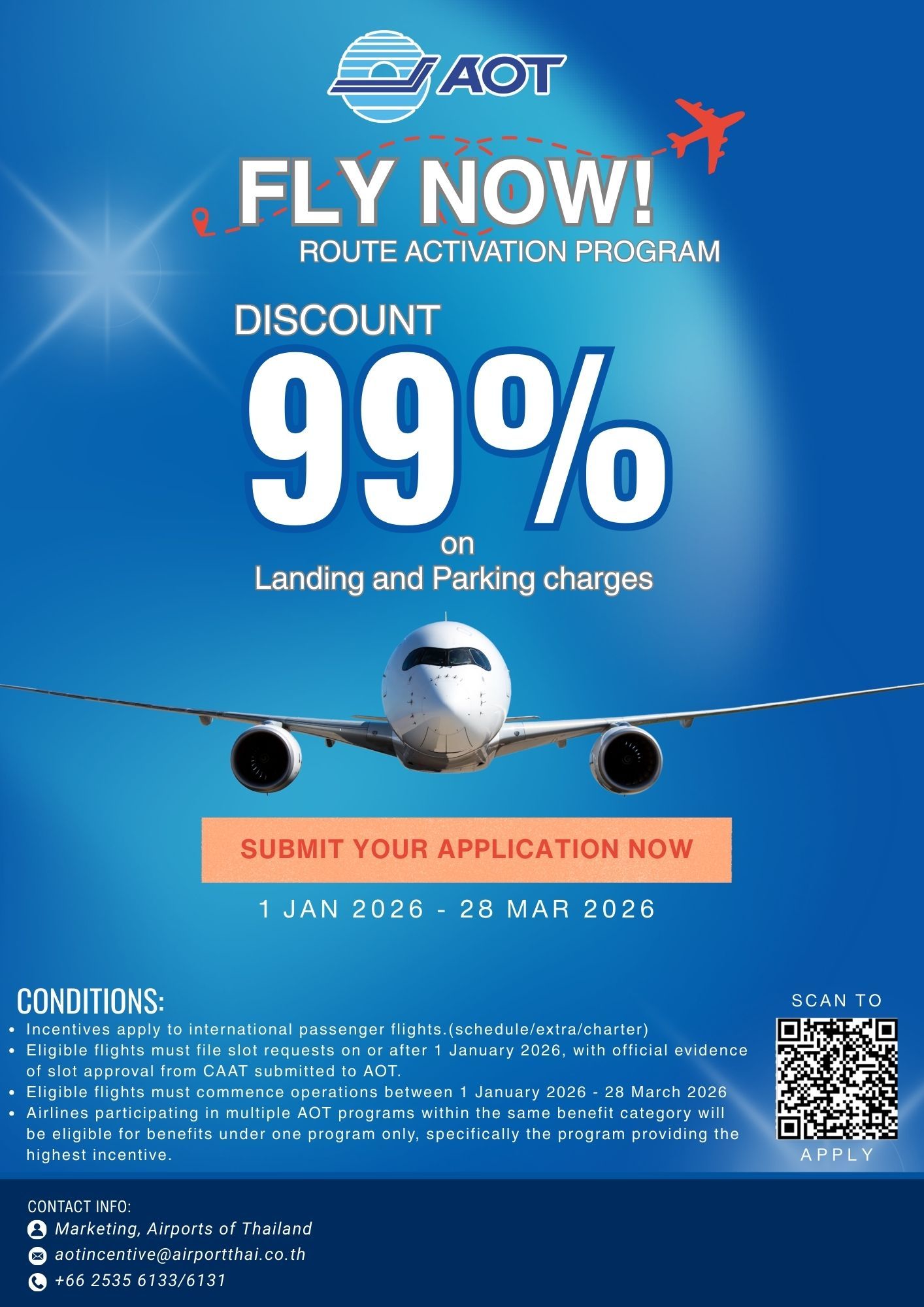 AOT

FLY NOW!
ROUTE ACTIVATION PROGRAM

DISCOUNT
99%
on
Landing and Parking charges

SUBMIT YOUR APPLICATION NOW

1 JAN 2026 - 28 MAR 2026

CONDITIONS:
- Incentives apply to international passenger flights.(schedule/extra/charter)
- Eligible flights must file slot requests on or after 1 January 2026, with official evidence of slot approval from CAAT submitted to AOT.
- Eligible flights must commence operations between 1 January 2026 - 28 March 2026
- Airlines participating in multiple AOT programs within the same benefit category will be eligible for benefits under one program only, specifically the program providing the highest incentive.

SCAN TO
APPLY

CONTACT INFO:
Marketing, Airports of Thailand
aotincentive@airportthai.co.th
+66 2535 6133/6131